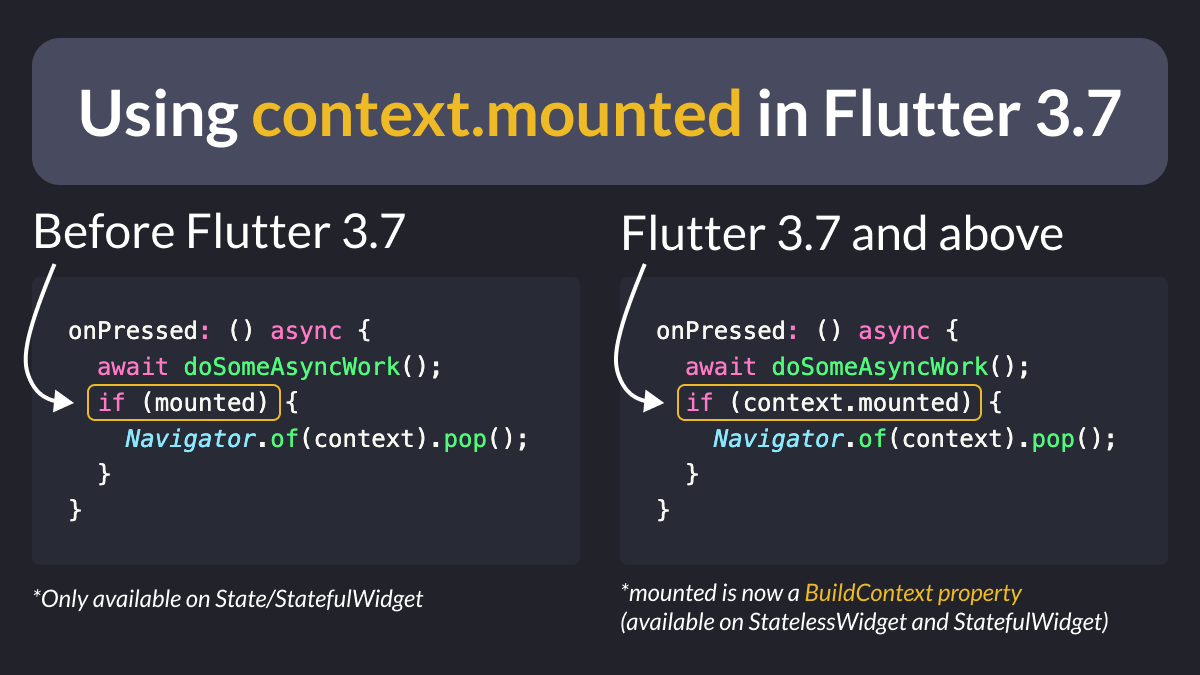 Using context.mounted in Flutter 3.7

Before Flutter 3.7

onPressed: () async {
  await doSomeAsyncWork();
  if (mounted) {
    Navigator.of(context).pop();
  }
}

*Only available on State/StatefulWidget

Flutter 3.7 and above

onPressed: () async {
  await doSomeAsyncWork();
  if (context.mounted) {
    Navigator.of(context).pop();
  }
}

*mounted is now a BuildContext property (available on StatelessWidget and StatefulWidget)